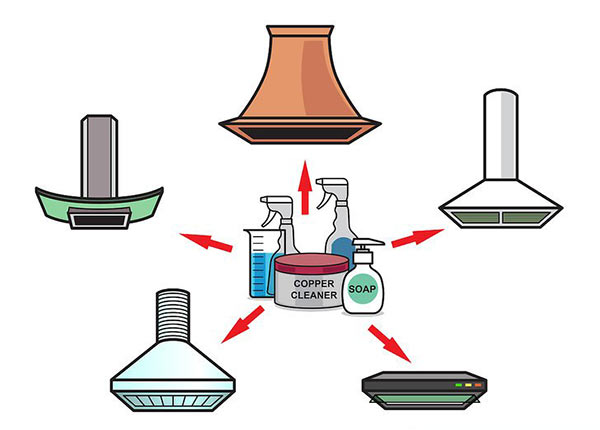 COPPER CLEANER

SOAP